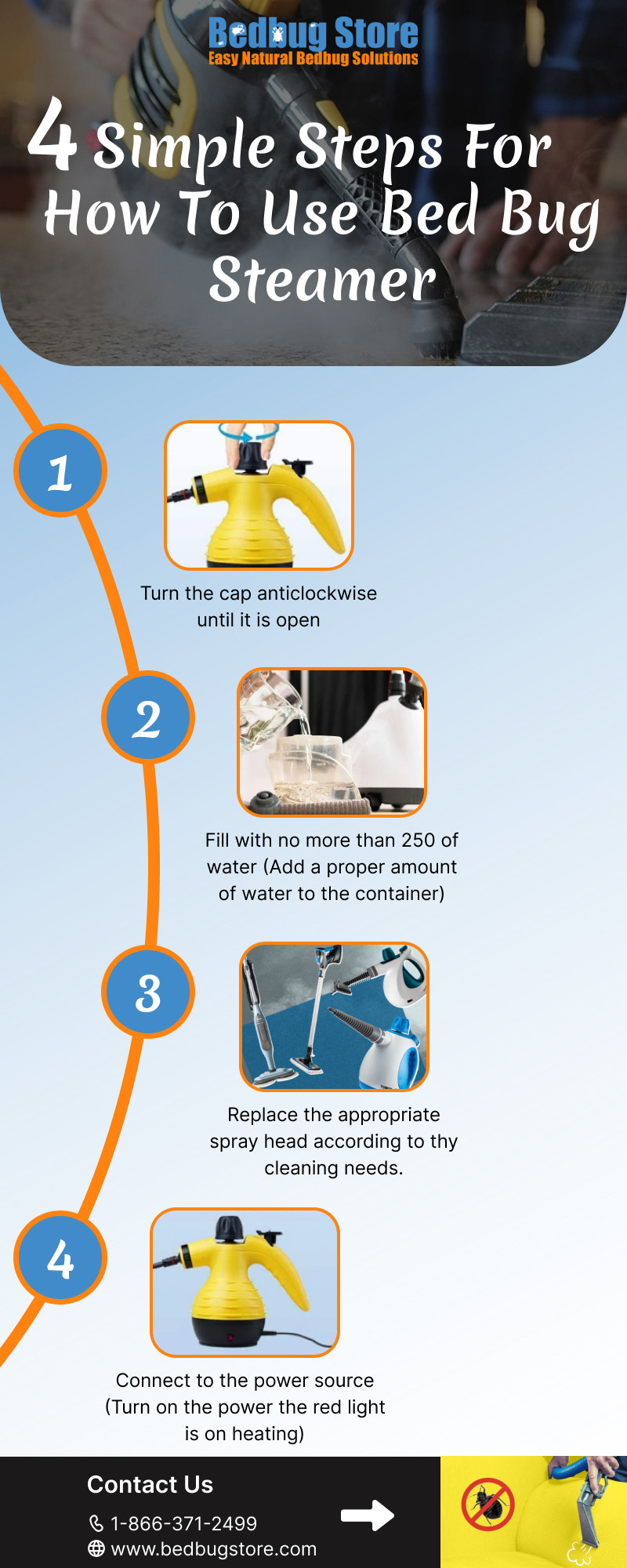 Bedbug Store
Easy Natural Bedbug Solutions

4 Simple Steps For How To Use Bed Bug Steamer

1

Turn the cap anticlockwise until it is open

2

Fill with no more than 250 of water (Add a proper amount of water to the container)

3

Replace the appropriate spray head according to thy cleaning needs.

4

Connect to the power source (Turn on the power the red light is on heating)

Contact Us
1-866-371-2499
www.bedbugstore.com