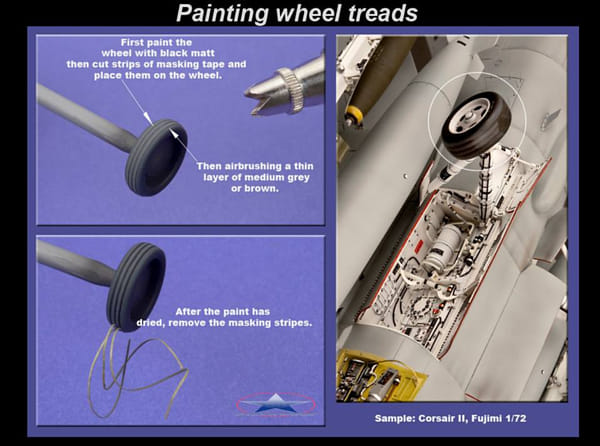 Painting wheel treads

First paint the wheel with black matt then cut strips of masking tape and place them on the wheel.

Then airbrushing a thin layer of medium grey or brown.

After the paint has dried, remove the masking stripes.

Sample: Corsair II, Fujimi 1/72