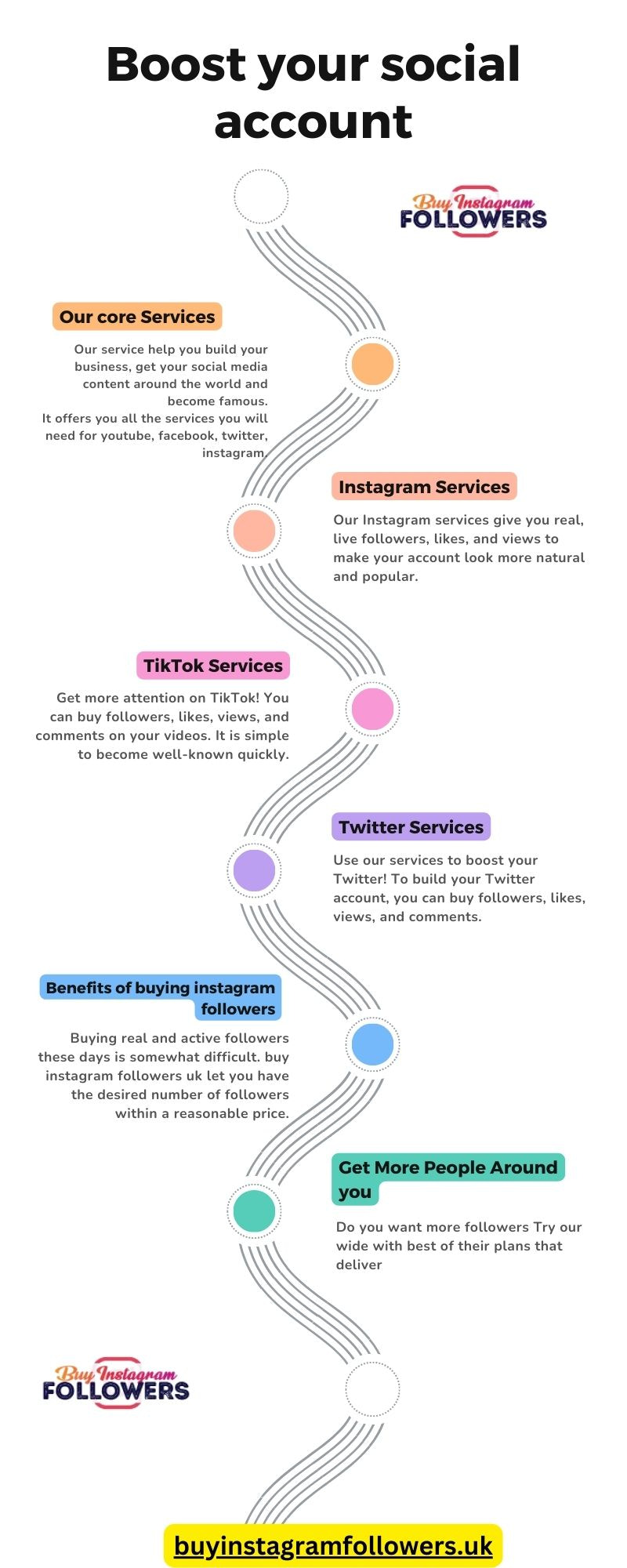 Boost your social account

Buy Instagram FOLLOWERS

Our core Services

Our service help you build your business, get your social media content around the world and become famous.
It offers you all the services you will need for youtube, facebook, twitter, instagram.

Instagram Services

Our Instagram services give you real, live followers, likes, and views to make your account look more natural and popular.

TikTok Services

Get more attention on TikTok! You can buy followers, likes, views, and comments on your videos. It is simple to become well-known quickly.

Twitter Services

Use our services to boost your Twitter! To build your Twitter account, you can buy followers, likes, views, and comments.

Benefits of buying instagram followers

Buying real and active followers these days is somewhat difficult. buy instagram followers uk let you have the desired number of followers within a reasonable price.

Get More People Around you

Do you want more followers Try our wide with best of their plans that deliver

Buy Instagram FOLLOWERS

buyinstagramfollowers.uk